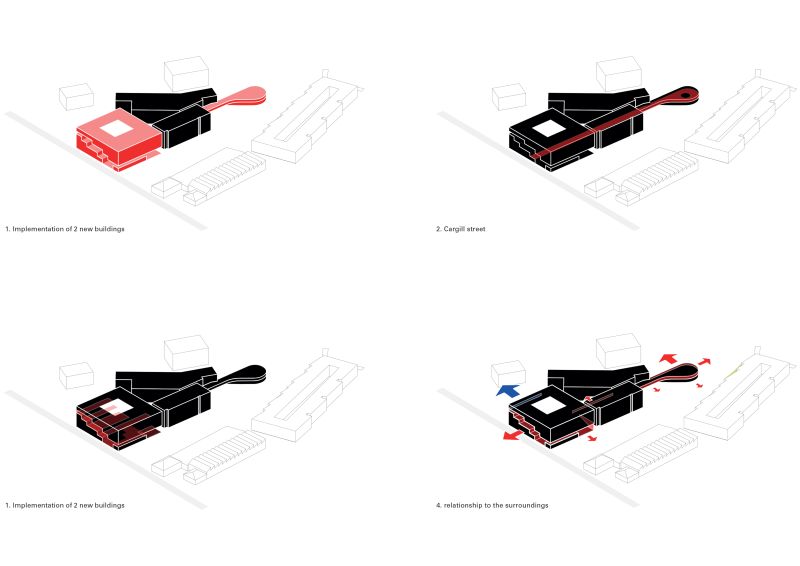 1. Implementation of 2 new buildings

2. Cargill street

1. Implementation of 2 new buildings

4. relationship to the surroundings